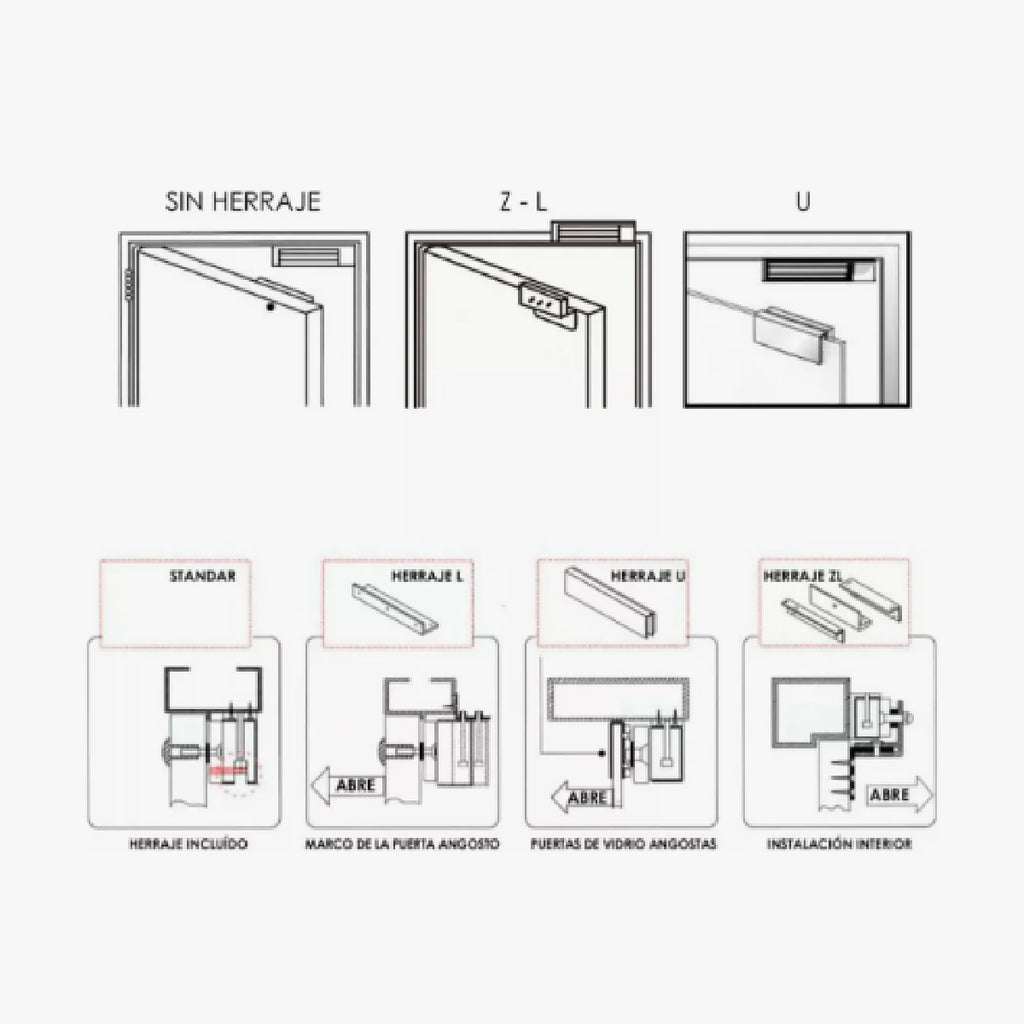 SIN HERRAJE

Z - L

U

STANDAR

HERRAJE INCLUÍDO

HERRAJE L

ABRE

MARCO DE LA PUERTA ANGOSTO

HERRAJE U

ABRE

PUERTAS DE VIDRIO ANGOSTAS

HERRAJE ZL

ABRE

INSTALACIÓN INTERIOR